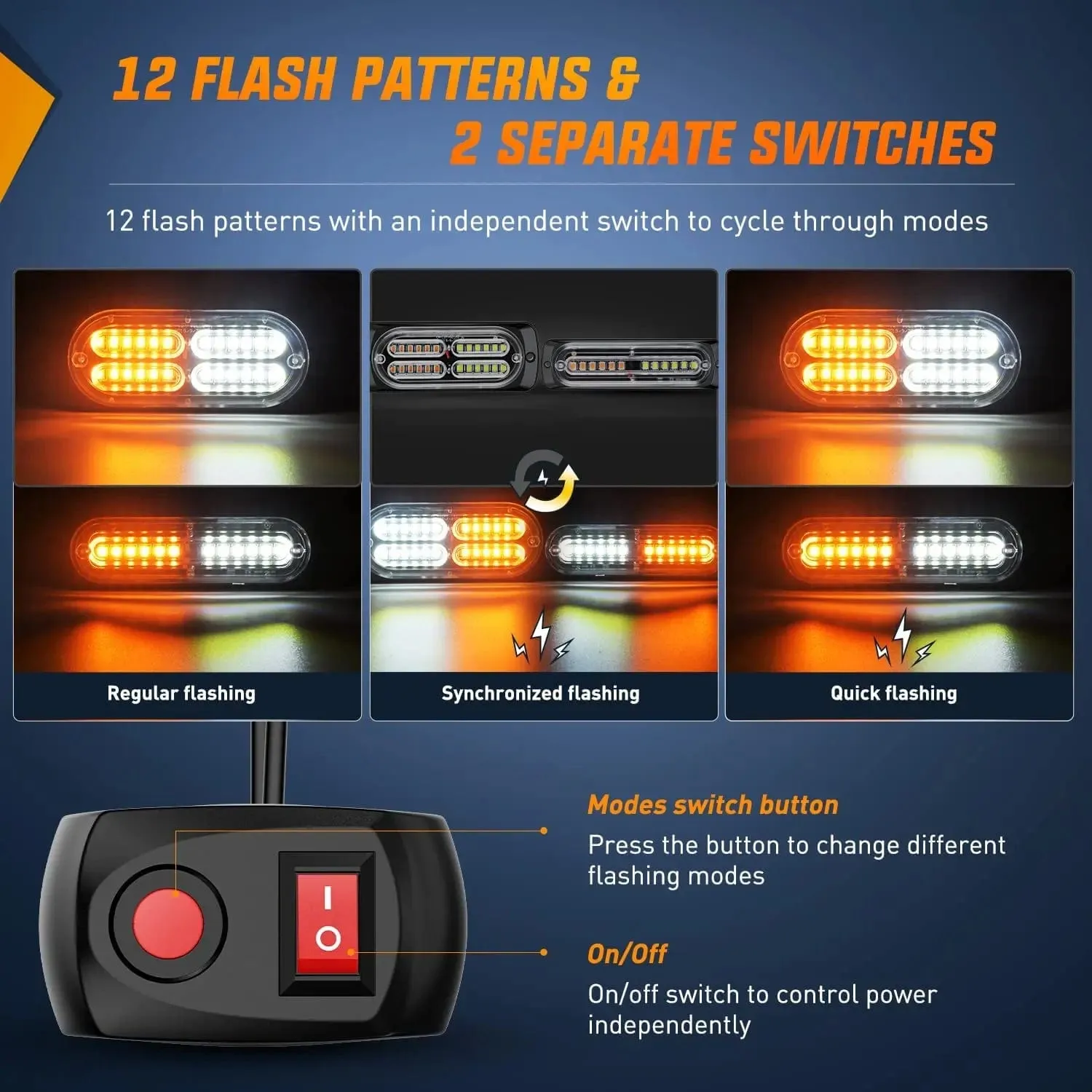 12 FLASH PATTERNS &
2 SEPARATE SWITCHES

12 flash patterns with an independent switch to cycle through modes

Regular flashing

Synchronized flashing

Quick flashing

Modes switch button

Press the button to change different flashing modes

On/Off

On/off switch to control power independently